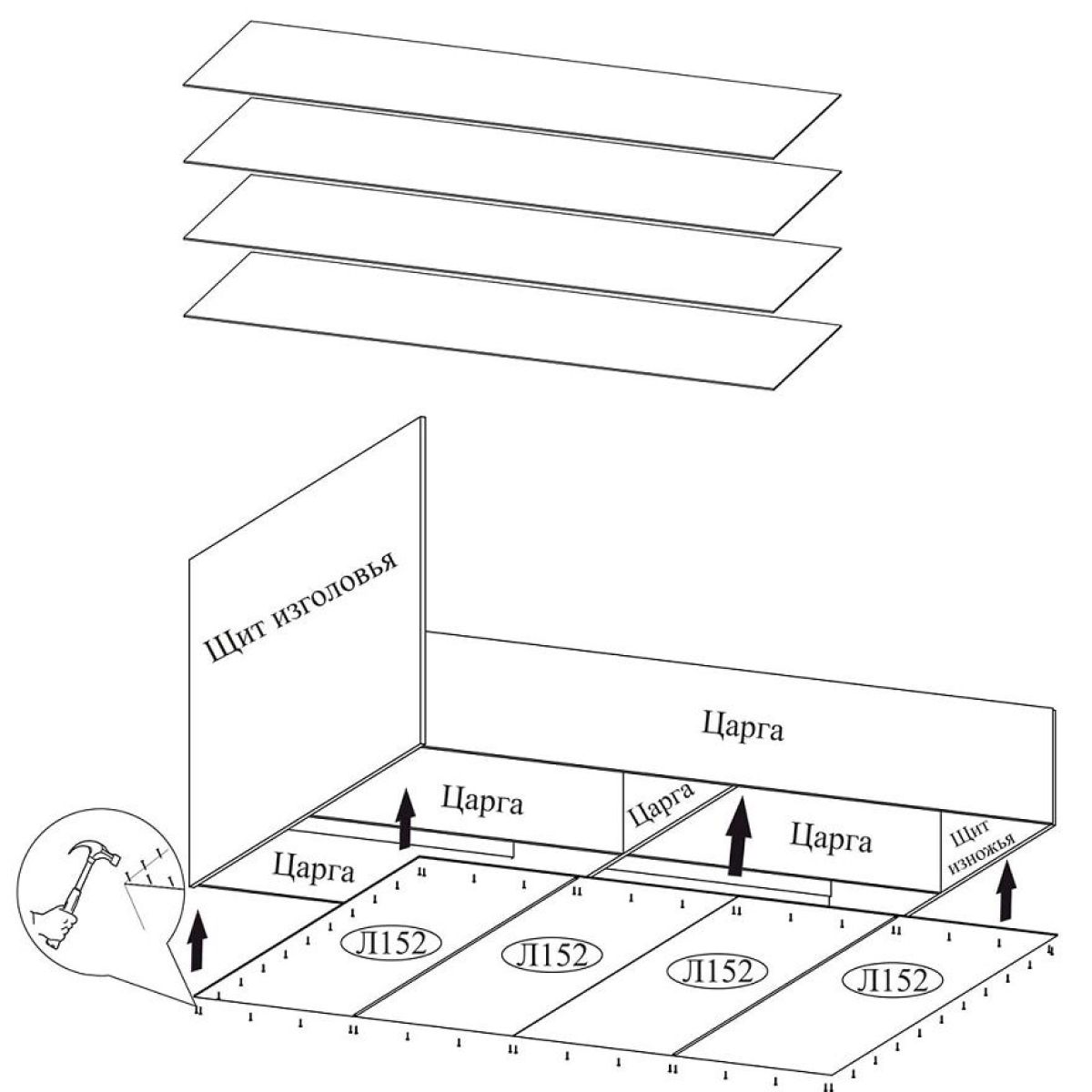 Щит изголовья

Царга

Царга

Царга

Царга

Царга

Щит изножья

Л152

Л152

Л152

Л152